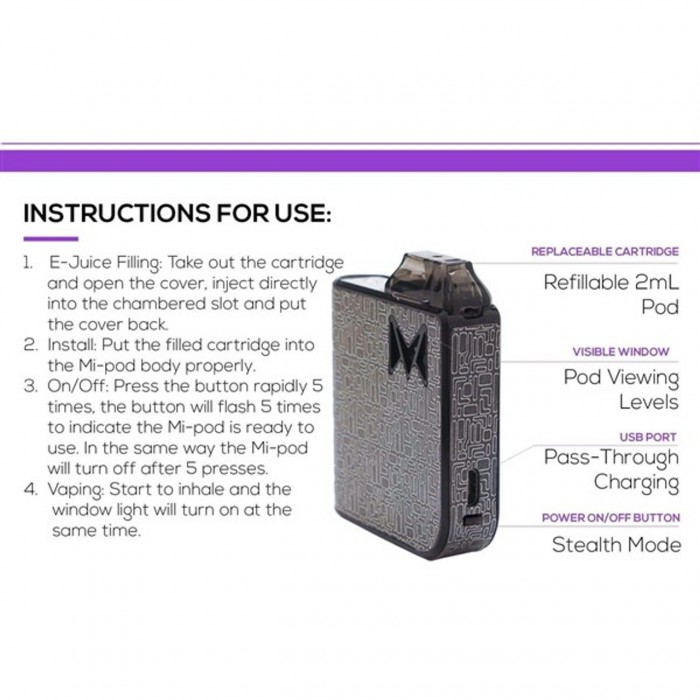 INSTRUCTIONS FOR USE:

1. E-Juice Filling: Take out the cartridge and open the cover, inject directly into the chambered slot and put the cover back.
2. Install: Put the filled cartridge into the Mi-pod body properly.
3. On/Off: Press the button rapidly 5 times, the button will flash 5 times to indicate the Mi-pod is ready to use. In the same way the Mi-pod will turn off after 5 presses.
4. Vaping: Start to inhale and the window light will turn on at the same time.

REPLACEABLE CARTRIDGE
Refillable 2mL Pod

VISIBLE WINDOW
Pod Viewing Levels

USB PORT
Pass-Through Charging

POWER ON/OFF BUTTON
Stealth Mode